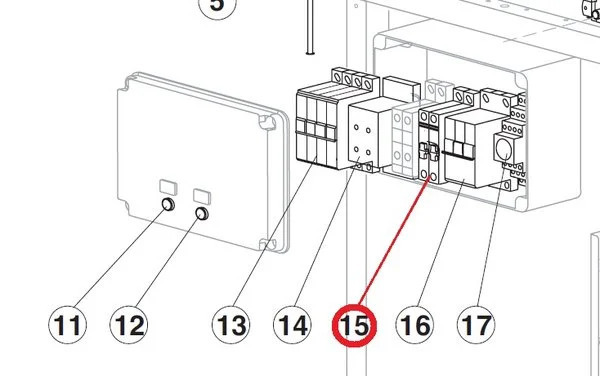 5

11 12 13 14 15 16 17