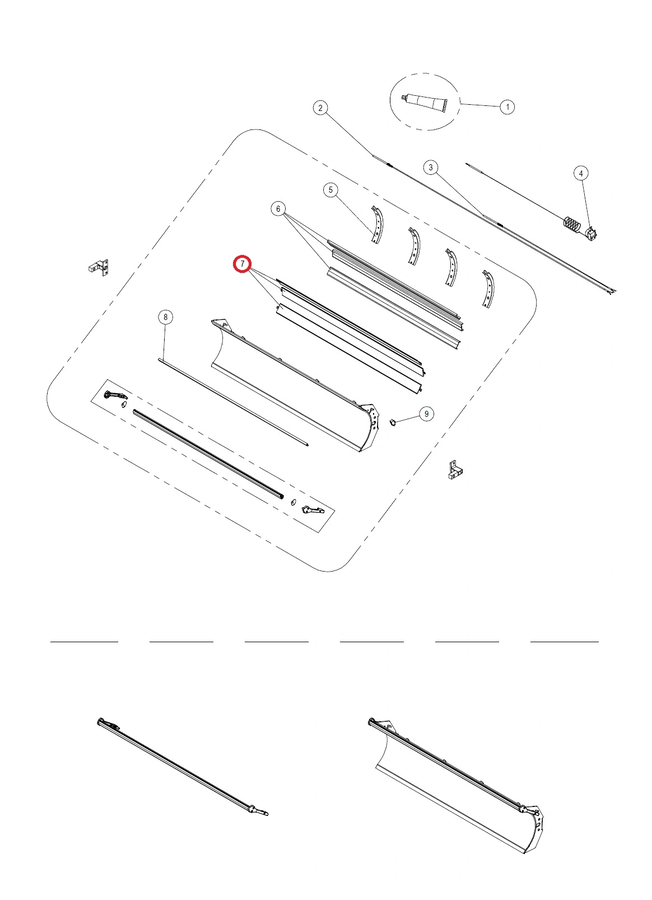 1
2
3
4
5
6
7
8
9